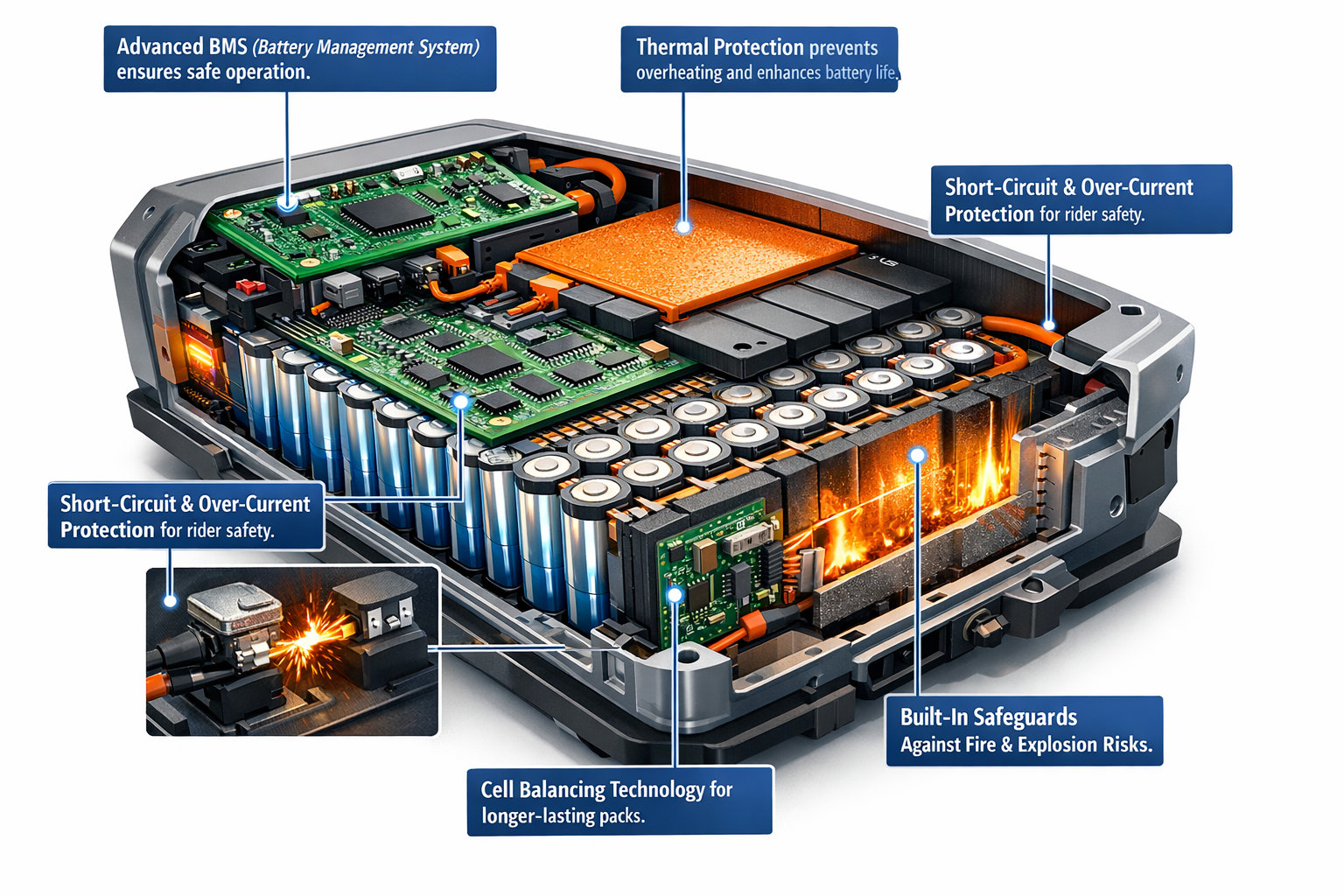 Advanced BMS (Battery Management System) ensures safe operation.

Thermal Protection prevents overheating and enhances battery life.

Short-Circuit & Over-Current Protection for rider safety.

Short-Circuit & Over-Current Protection for rider safety.

Built-In Safeguards Against Fire & Explosion Risks.

Cell Balancing Technology for longer-lasting packs.